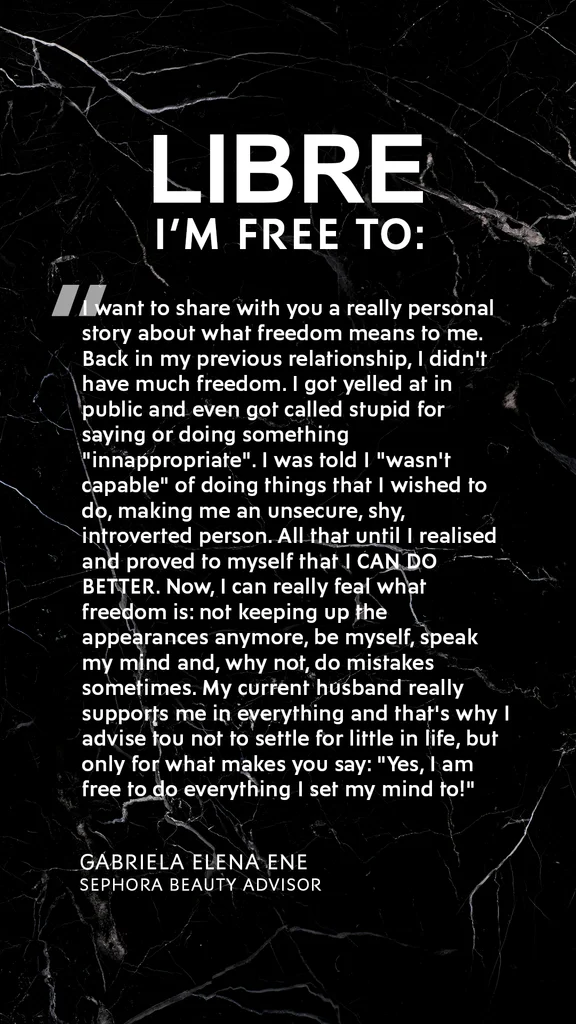 LIBRE
I'M FREE TO:

"I want to share with you a really personal story about what freedom means to me. Back in my previous relationship, I didn't have much freedom. I got yelled at in public and even got called stupid for saying or doing something "innappropriate". I was told I "wasn't capable" of doing things that I wished to do, making me an unsecure, shy, introverted person. All that until I realised and proved to myself that I CAN DO BETTER. Now, I can really feal what freedom is: not keeping up the appearances anymore, be myself, speak my mind and, why not, do mistakes sometimes. My current husband really supports me in everything and that's why I advise tou not to settle for little in life, but only for what makes you say: "Yes, I am free to do everything I set my mind to!"

GABRIELA ELENA ENE
SEPHORA BEAUTY ADVISOR